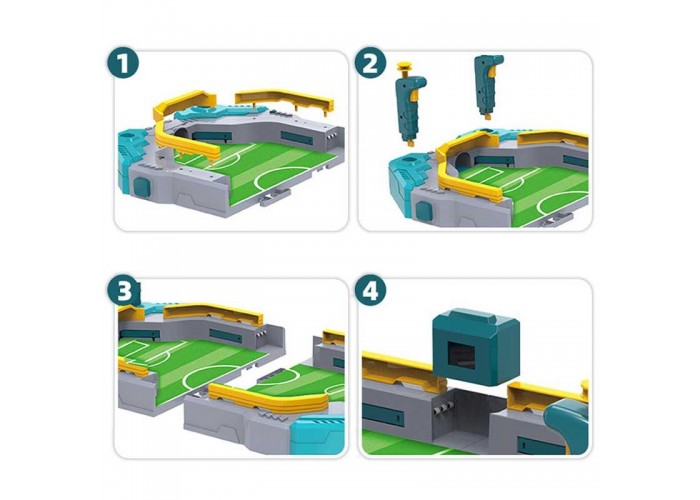 1

2

3

4